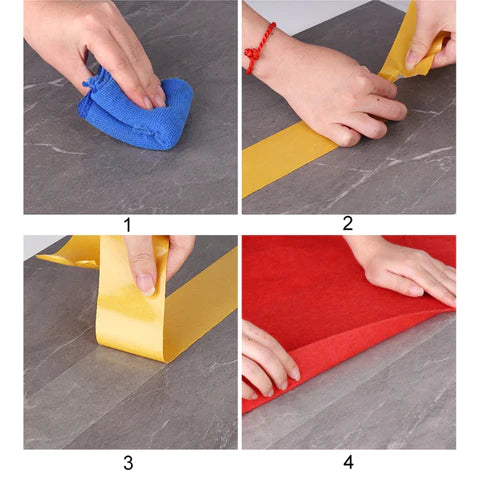 1

2

3

4